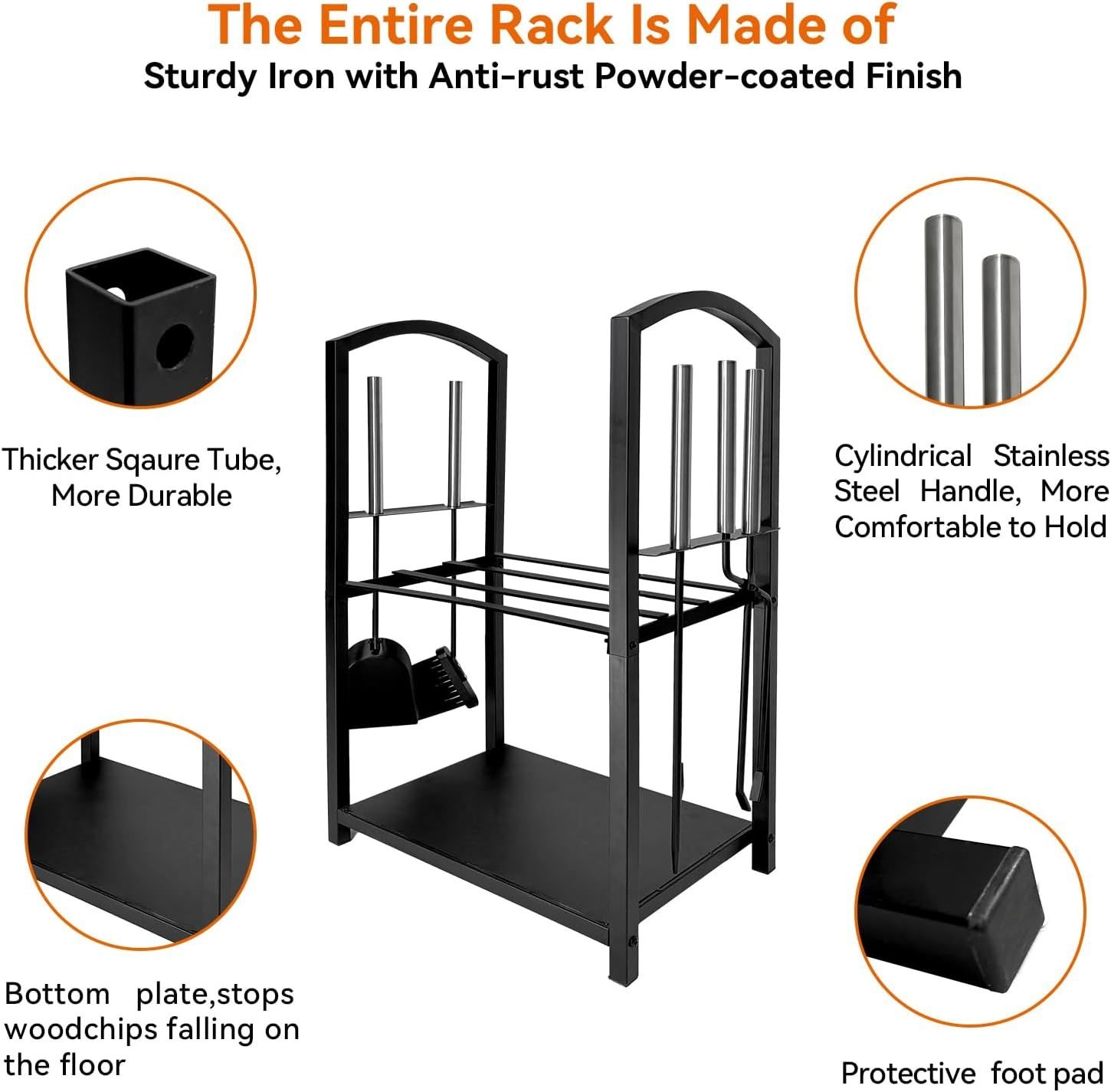 The Entire Rack Is Made of
Sturdy Iron with Anti-rust Powder-coated Finish

Thicker Sqaure Tube, More Durable

Cylindrical Stainless Steel Handle, More Comfortable to Hold

Bottom plate,stops woodchips falling on the floor

Protective foot pad